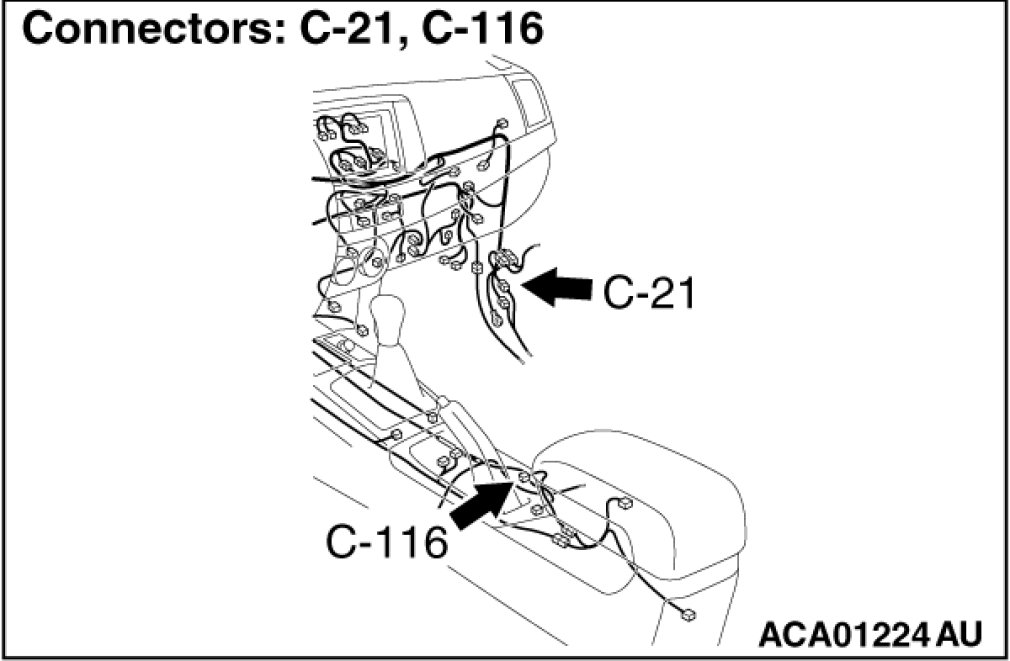 Connectors: C-21, C-116

C-21

C-116

ACA01224 AU