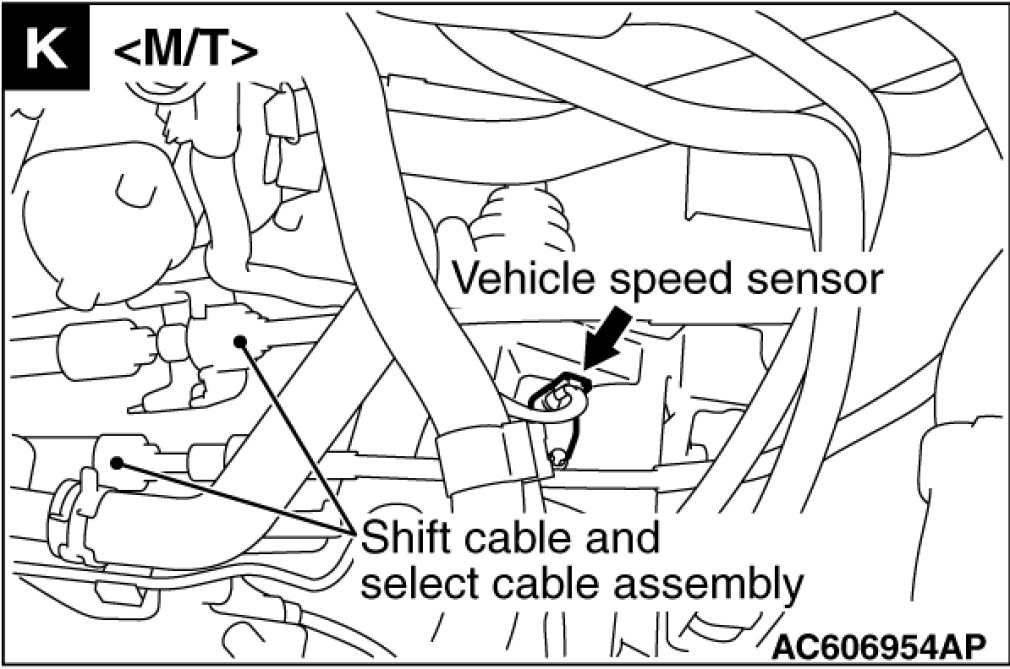 K <M/T>

Vehicle speed sensor

Shift cable and select cable assembly

AC606954AP