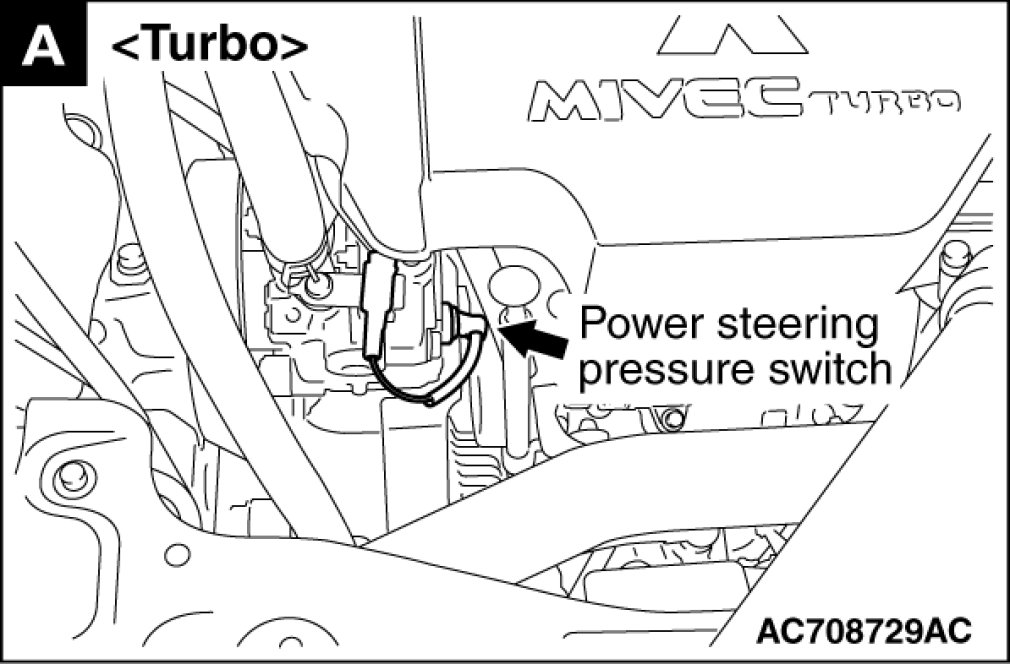 A <Turbo>

MIVEC TURBO

Power steering pressure switch

AC708729AC