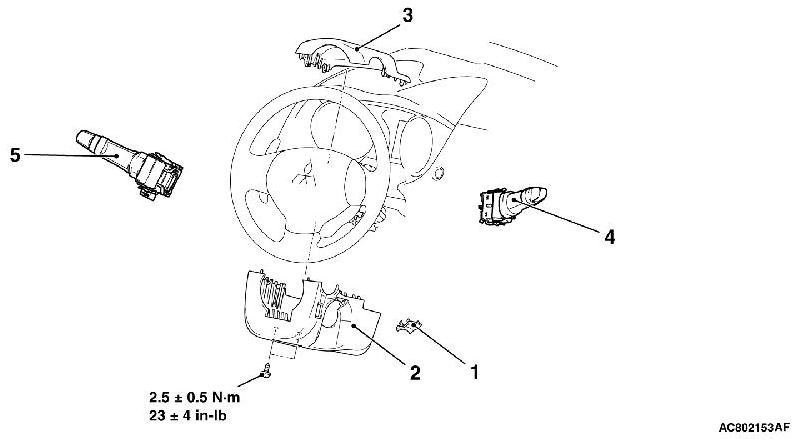 3

5

4

2

1

2.5 ± 0.5 N·m
23 ± 4 in-lb

AC802153AF