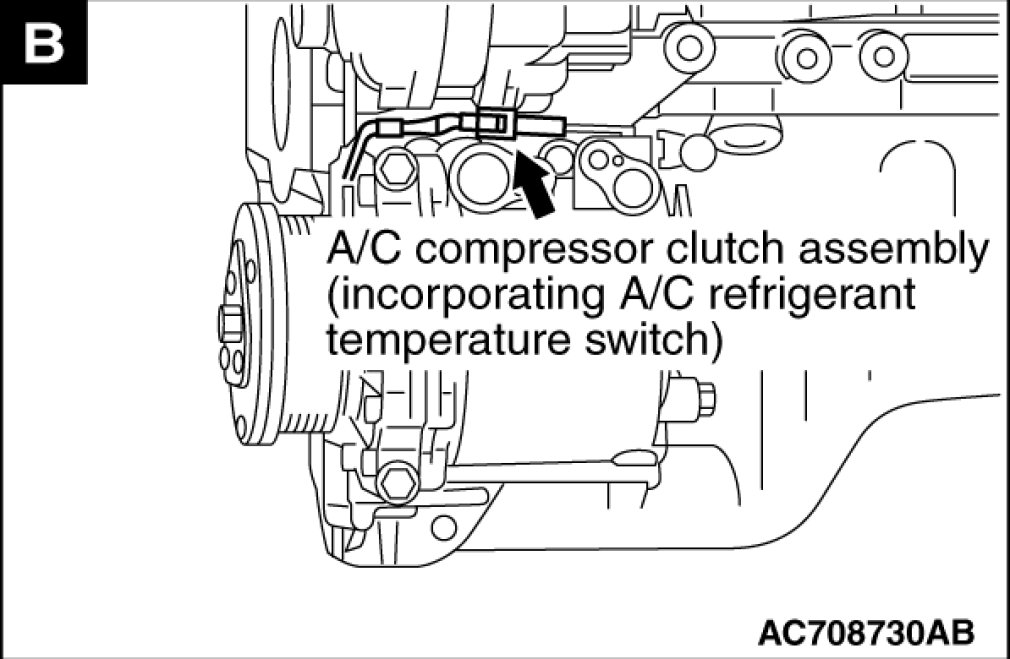 B

A/C compressor clutch assembly (incorporating A/C refrigerant temperature switch)

AC708730AB