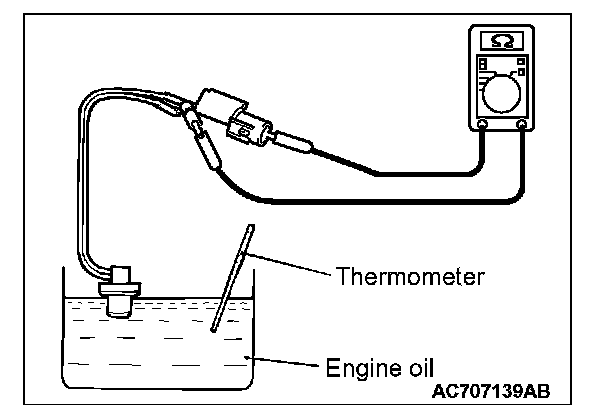 Ω

Thermometer

Engine oil

AC707139AB