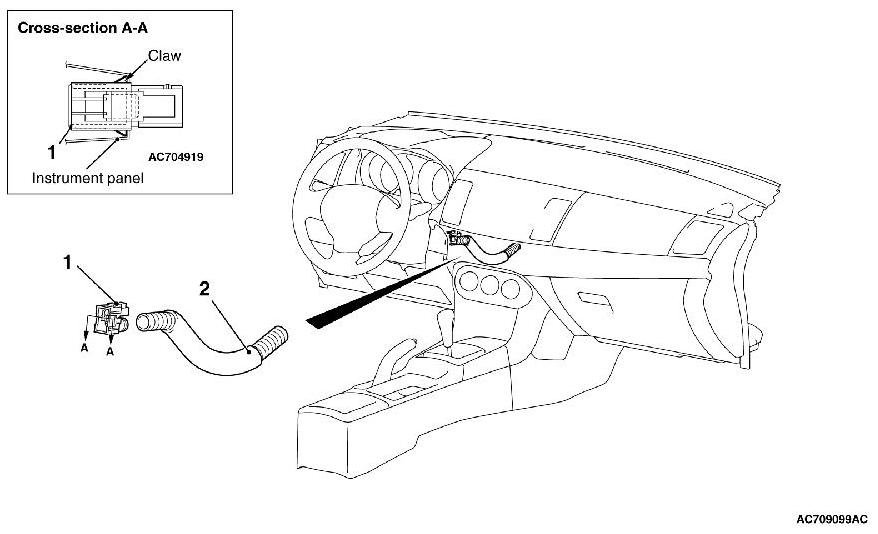 Cross-section A-A

Claw

1

AC704919

Instrument panel

1

2

A

A

AC709099AC