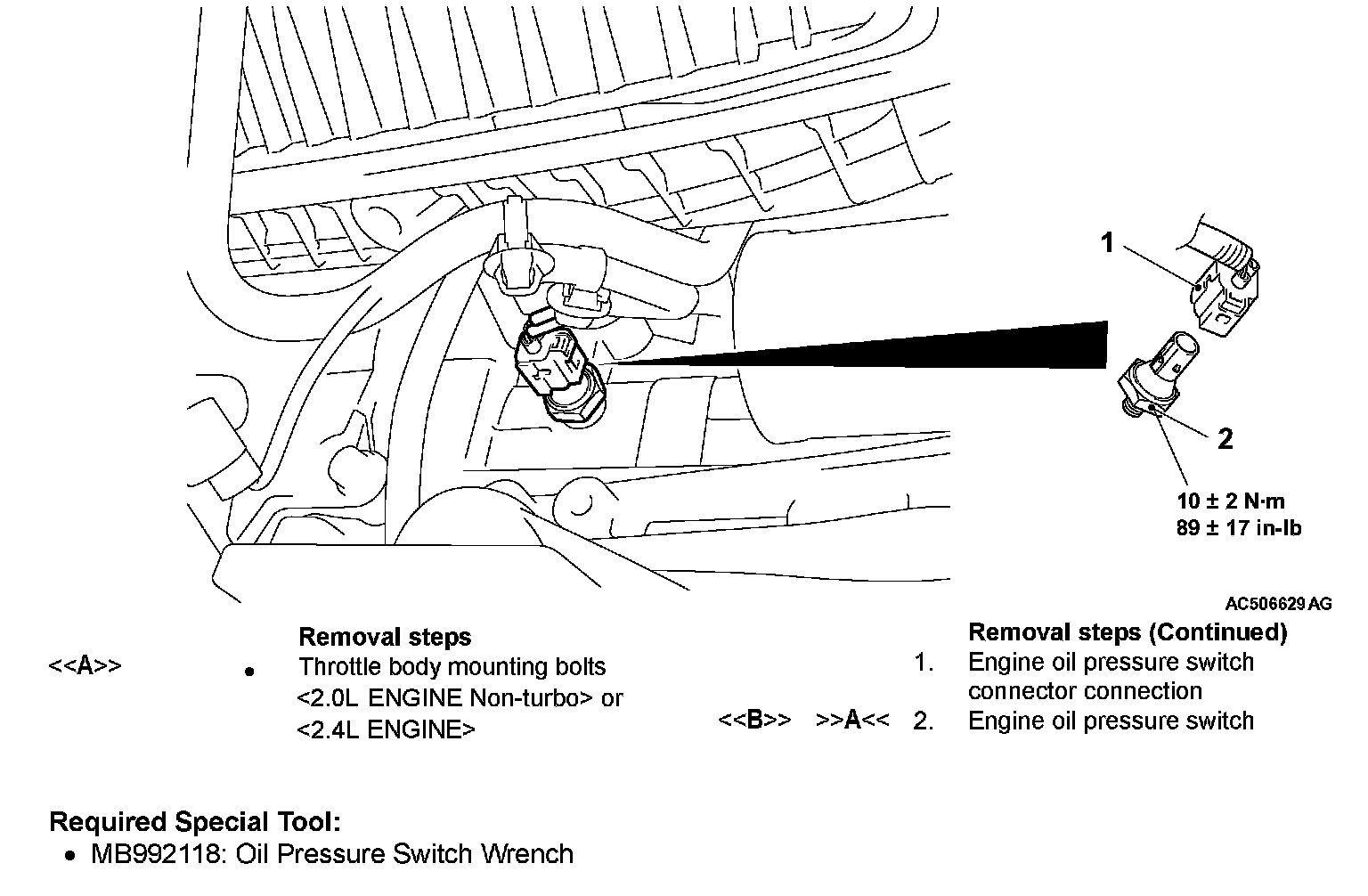 1

2

10 ± 2 N·m
89 ± 17 in-lb

AC506629 AG

Removal steps
<<A>> • Throttle body mounting bolts <2.0L ENGINE Non-turbo> or <2.4L ENGINE>

Removal steps (Continued)
1. Engine oil pressure switch connector connection
<<B>> >>A<< 2. Engine oil pressure switch

Required Special Tool:
• MB992118: Oil Pressure Switch Wrench