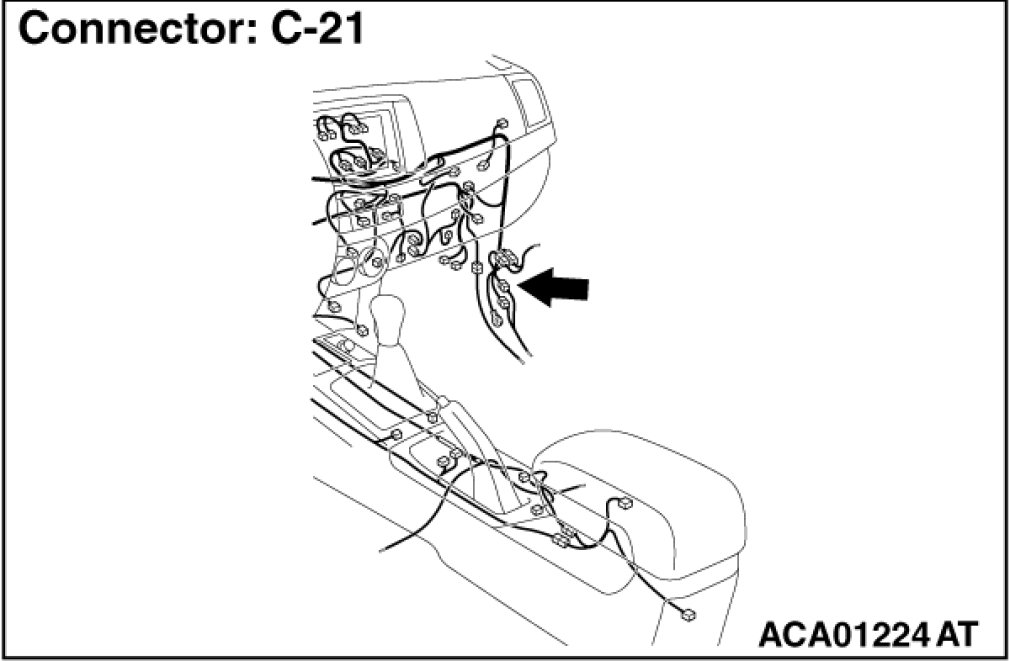 Connector: C-21

ACA01224 AT