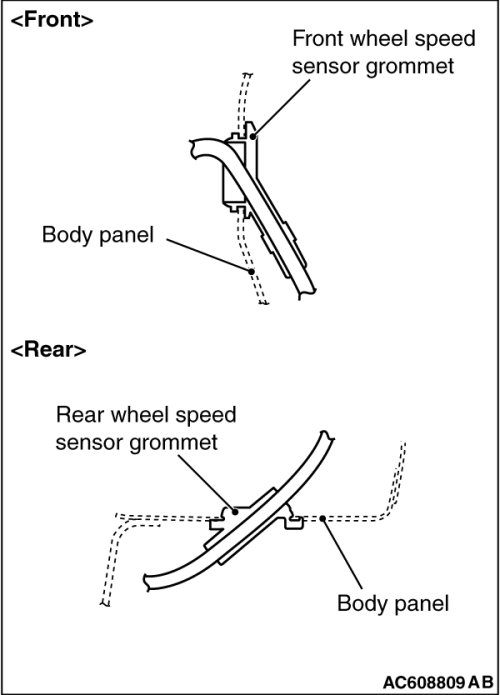 <Front>

Front wheel speed sensor grommet

Body panel

<Rear>

Rear wheel speed sensor grommet

Body panel

AC608809 AB