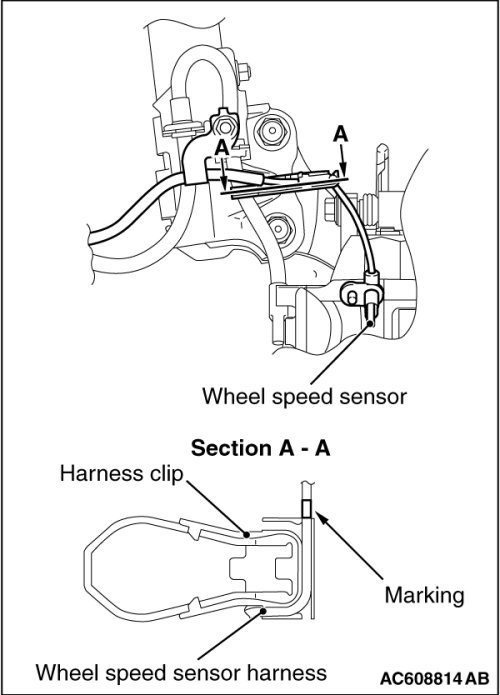 A

A

Wheel speed sensor

Section A - A

Harness clip

Marking

Wheel speed sensor harness

AC608814 AB