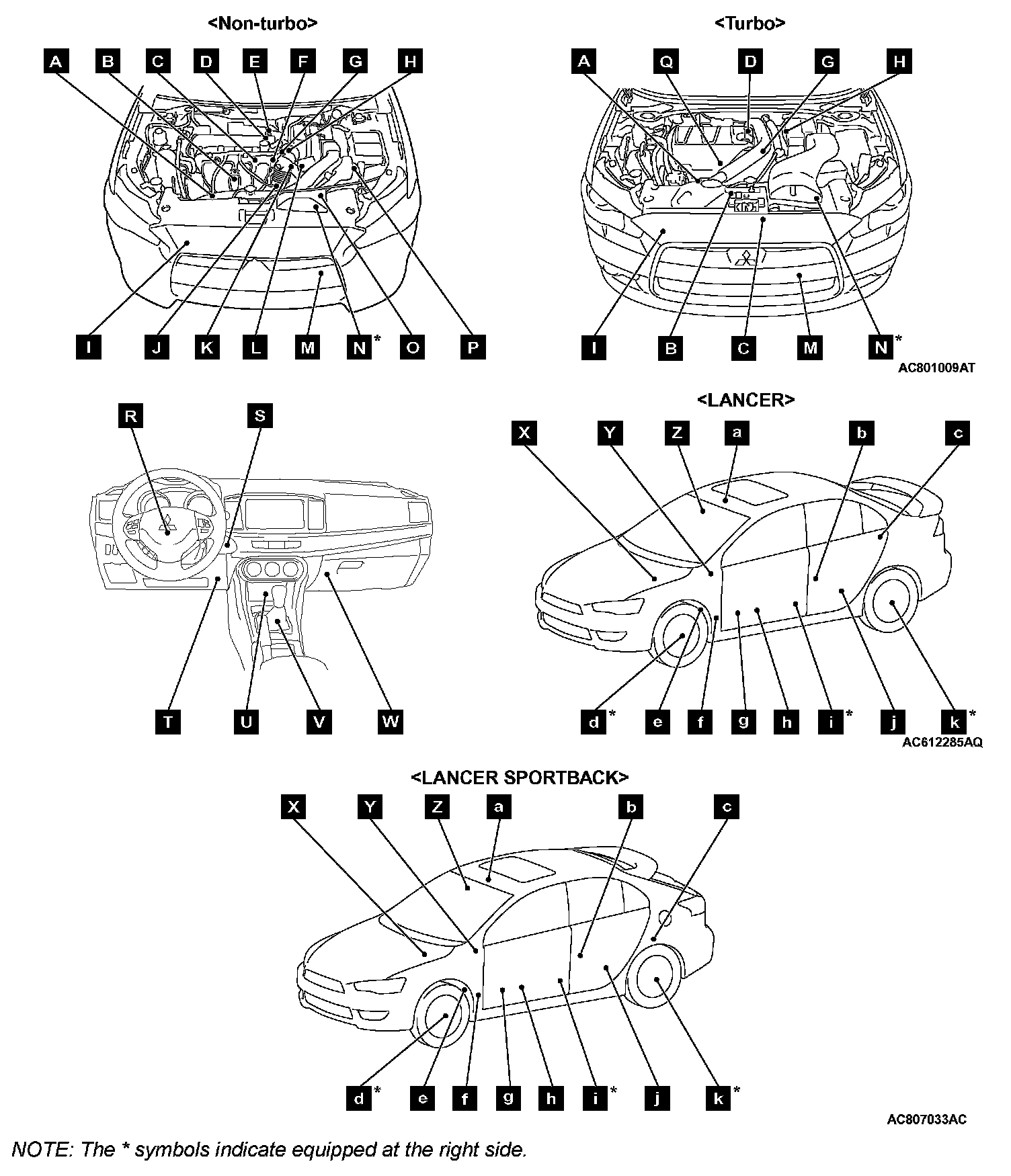 <Non-turbo>

A B C D E F G H

I J K L M N* O P

<Turbo>

A Q D G H

I B C M N*

AC801009AT

R S

T U V W

<LANCER>

X Y Z a b c

d* e f g h i* j k*

AC612285AQ

<LANCER SPORTBACK>

X Y Z a b c

d* e f g h i* j k*

AC807033AC

NOTE: The * symbols indicate equipped at the right side.