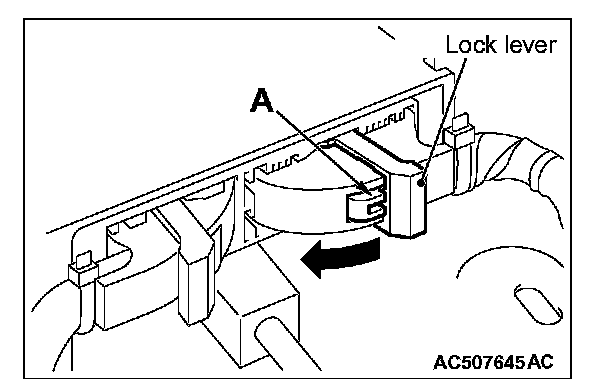 Lock lever

A

AC507645AC