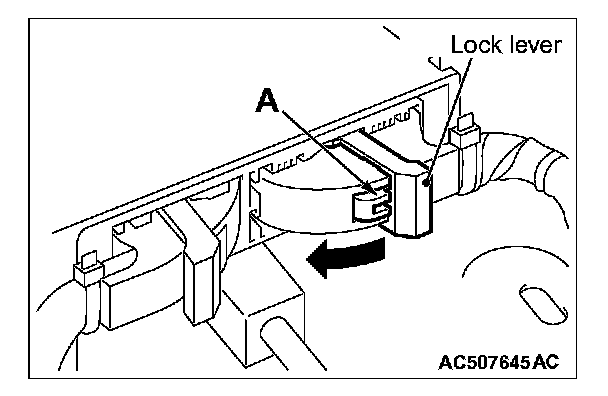 Lock lever

A

AC507645AC