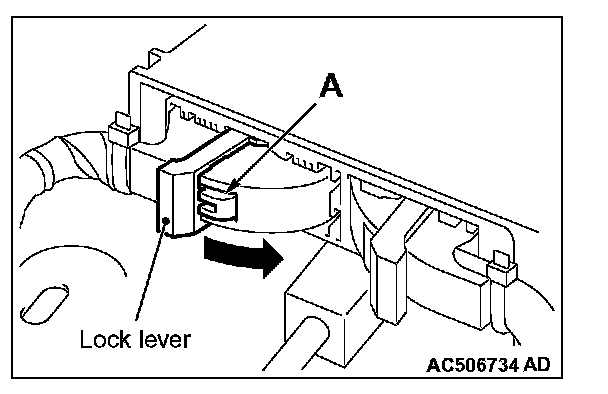 A

Lock lever

AC506734 AD