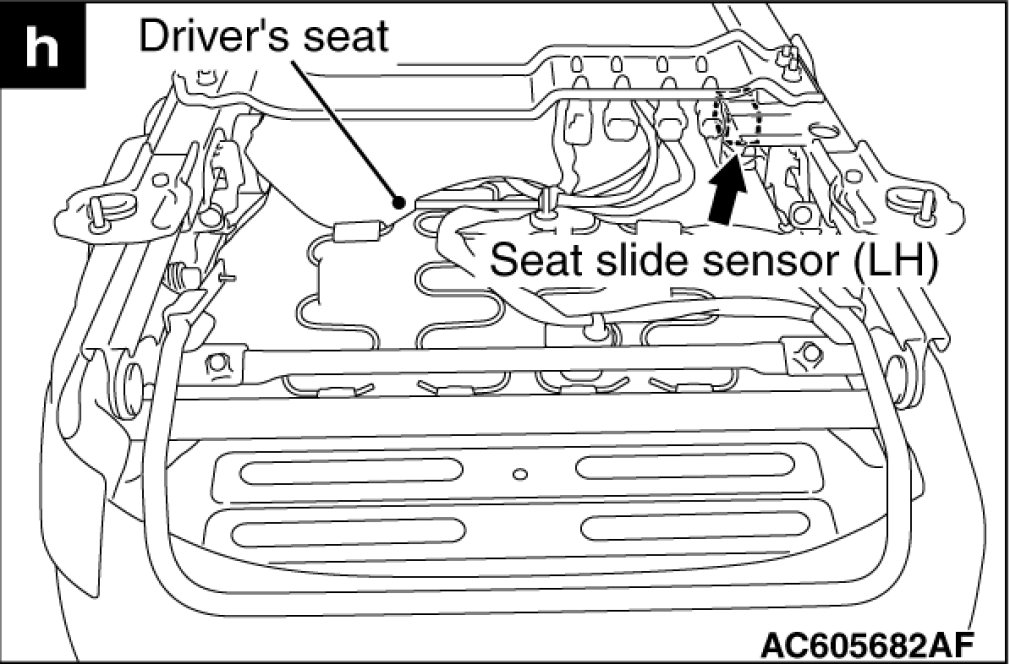 h

Driver's seat

Seat slide sensor (LH)

AC605682AF