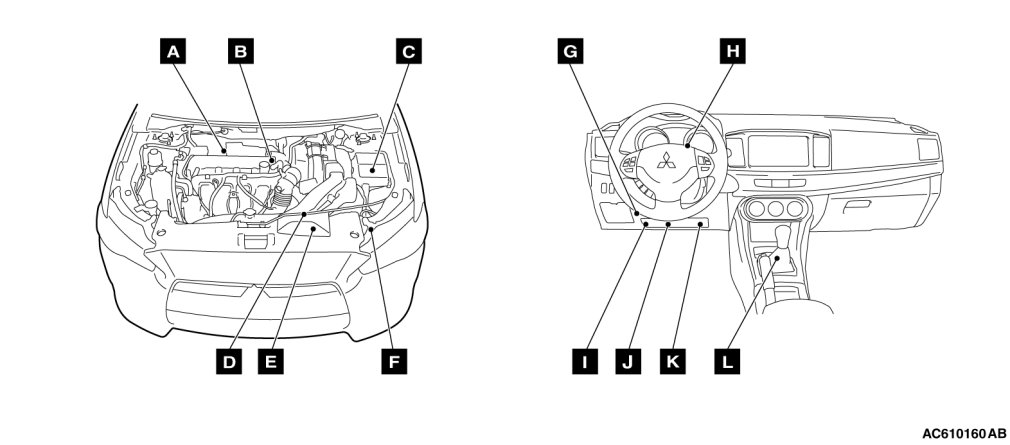 A
B
C
D
E
F
G
H
I
J
K
L

AC610160AB