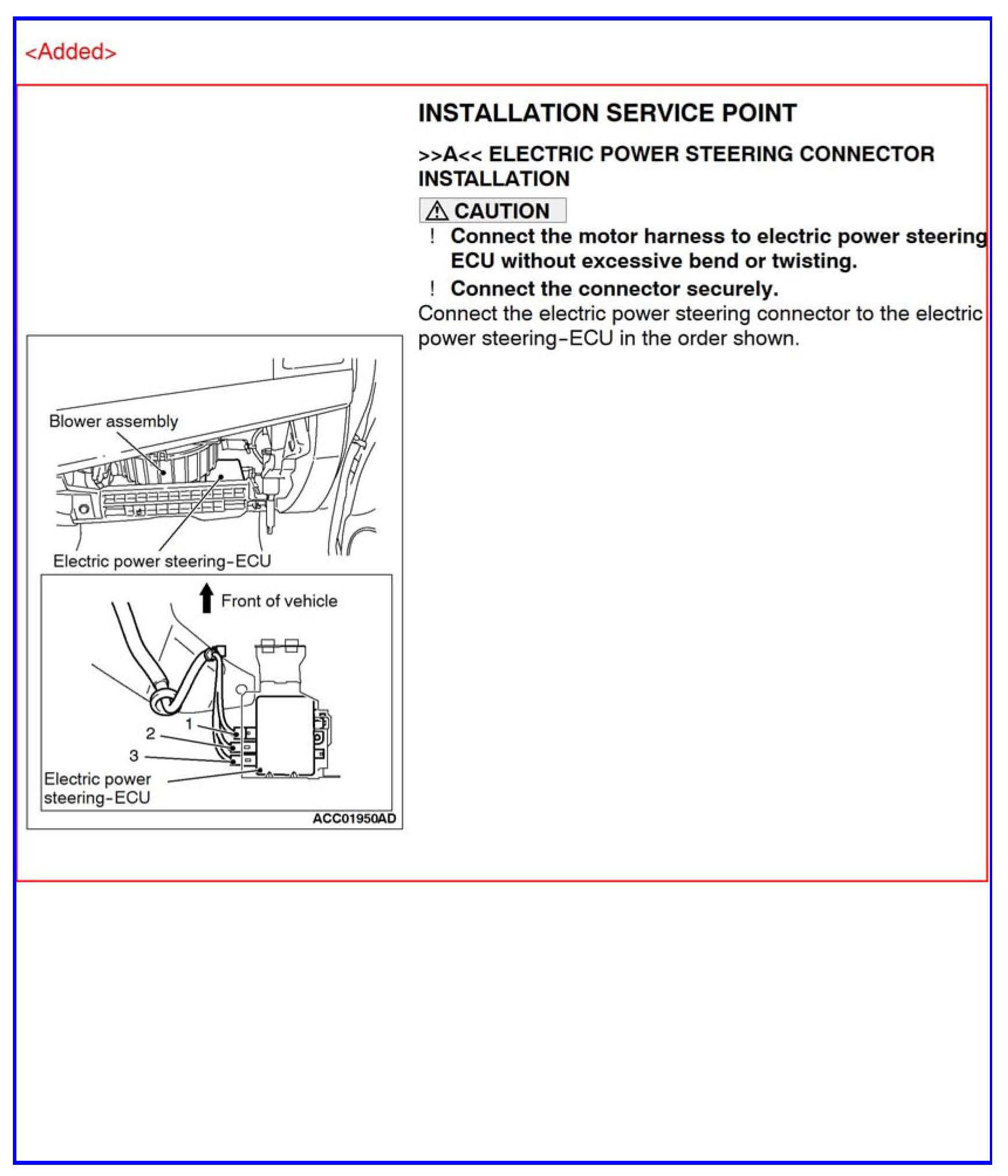 <Added>

INSTALLATION SERVICE POINT

>>A<< ELECTRIC POWER STEERING CONNECTOR INSTALLATION

CAUTION

! Connect the motor harness to electric power steering ECU without excessive bend or twisting.

! Connect the connector securely.

Connect the electric power steering connector to the electric power steering-ECU in the order shown.

Blower assembly

Electric power steering-ECU

Front of vehicle

1

2

3

Electric power steering-ECU

ACC01950AD