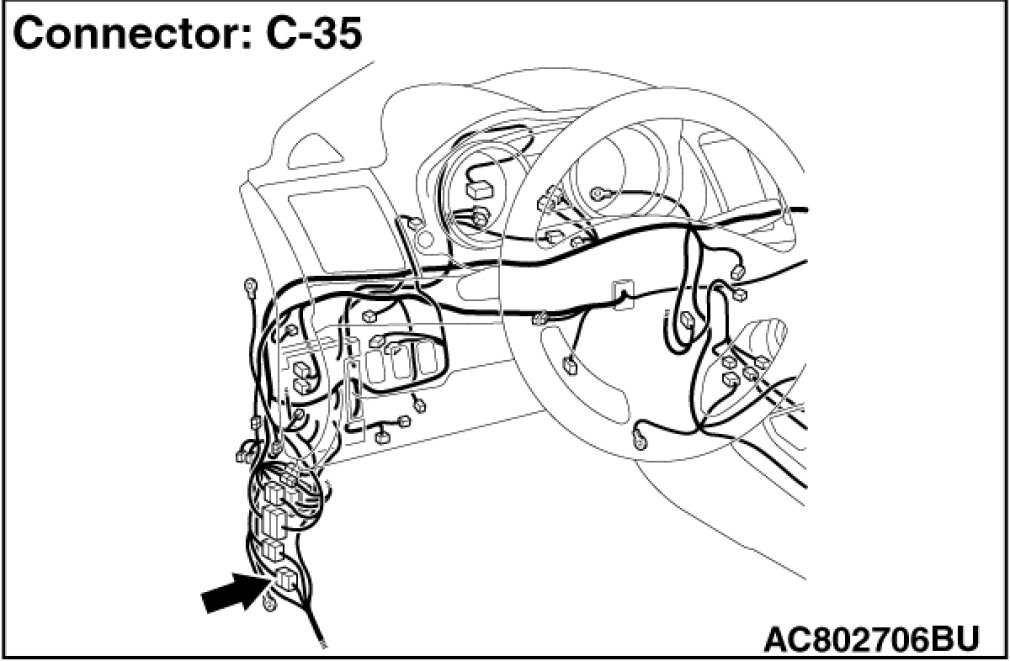 Connector: C-35

AC802706BU