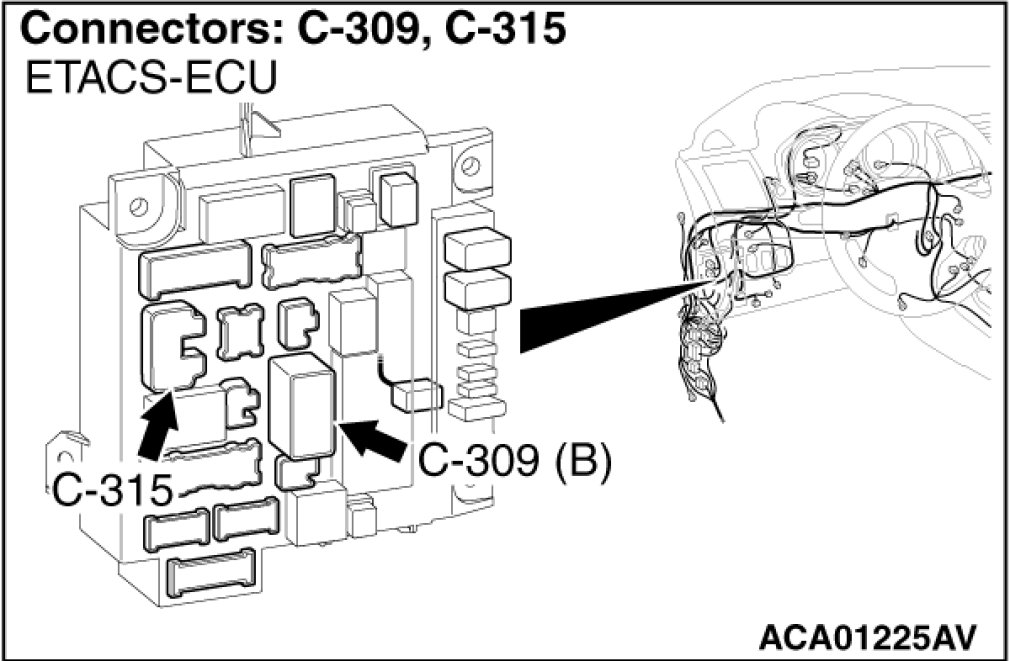 Connectors: C-309, C-315
ETACS-ECU

C-315

C-309 (B)

ACA01225AV