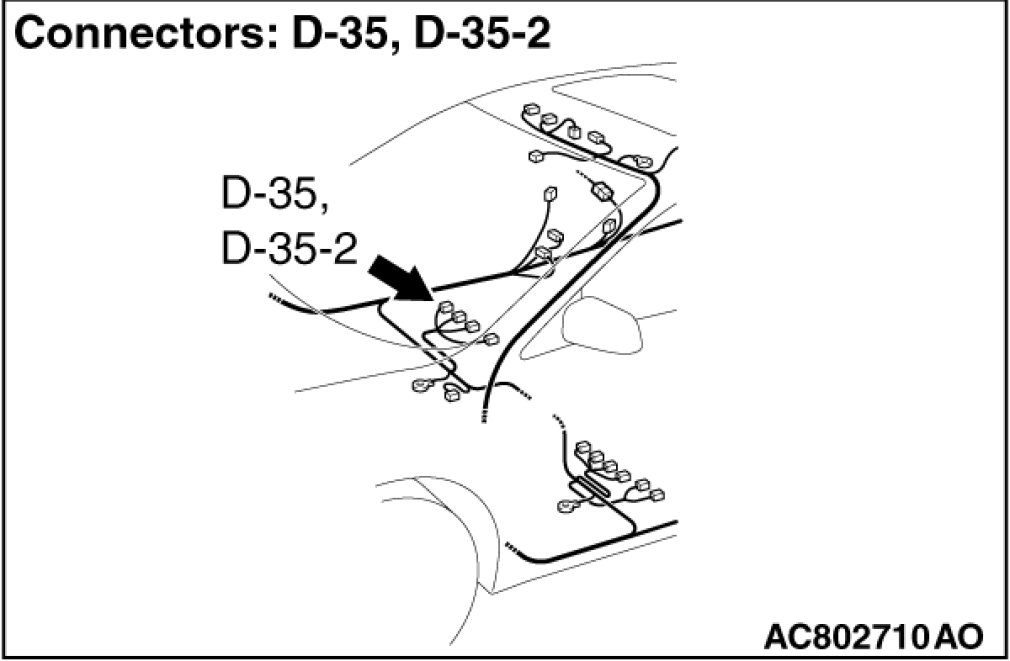 Connectors: D-35, D-35-2

D-35,
D-35-2

AC802710AO