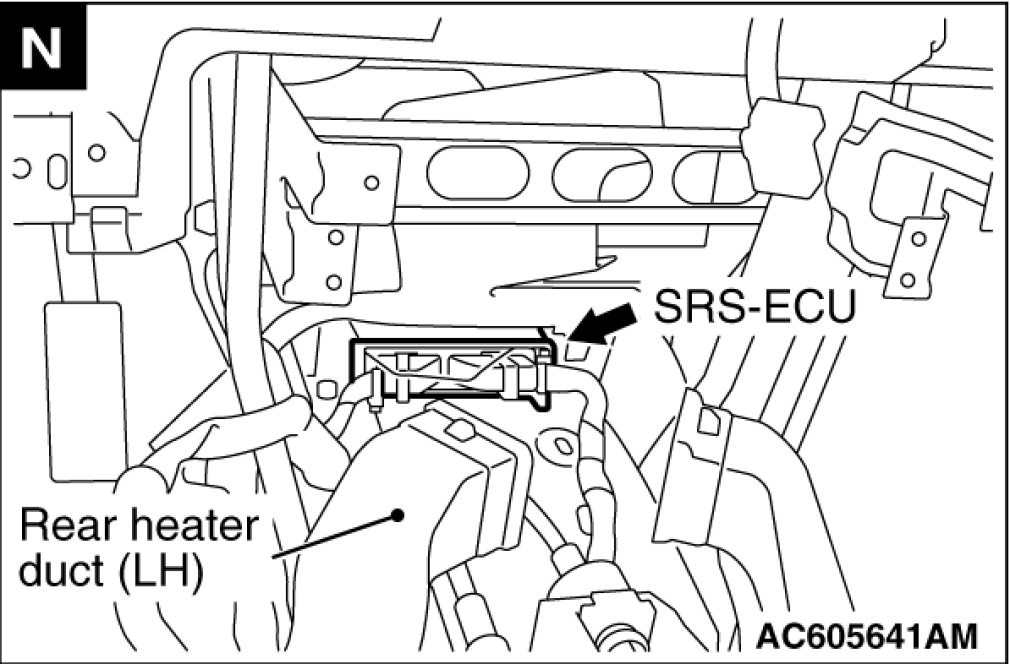 N

SRS-ECU

Rear heater duct (LH)

AC605641AM