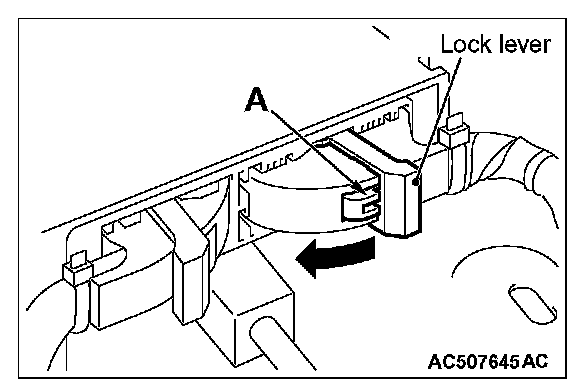 Lock lever
A
AC507645AC