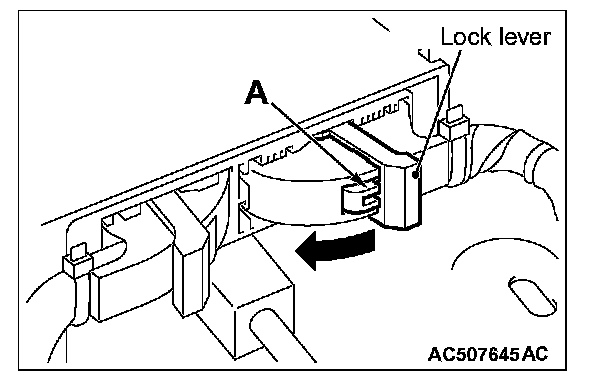 Lock lever

A

AC507645AC