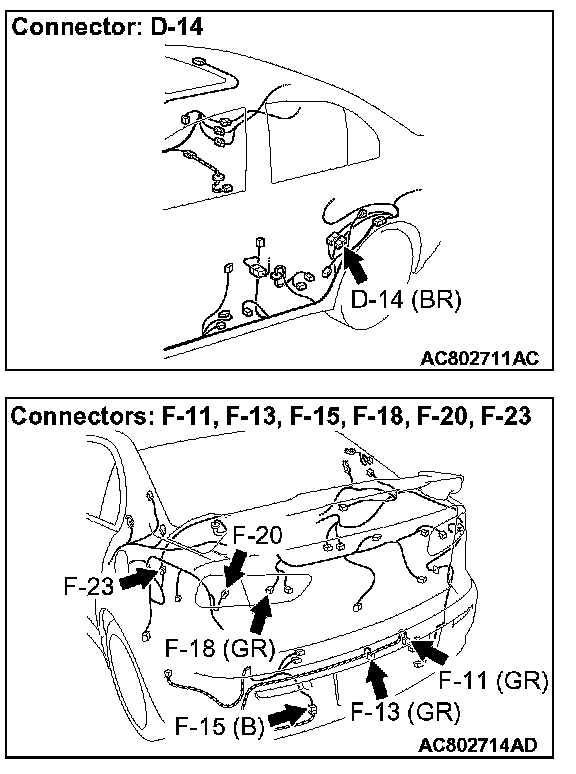 Connector: D-14

D-14 (BR)

AC802711AC

Connectors: F-11, F-13, F-15, F-18, F-20, F-23

F-20

F-23

F-18 (GR)

F-11 (GR)

F-13 (GR)

F-15 (B)

AC802714AD