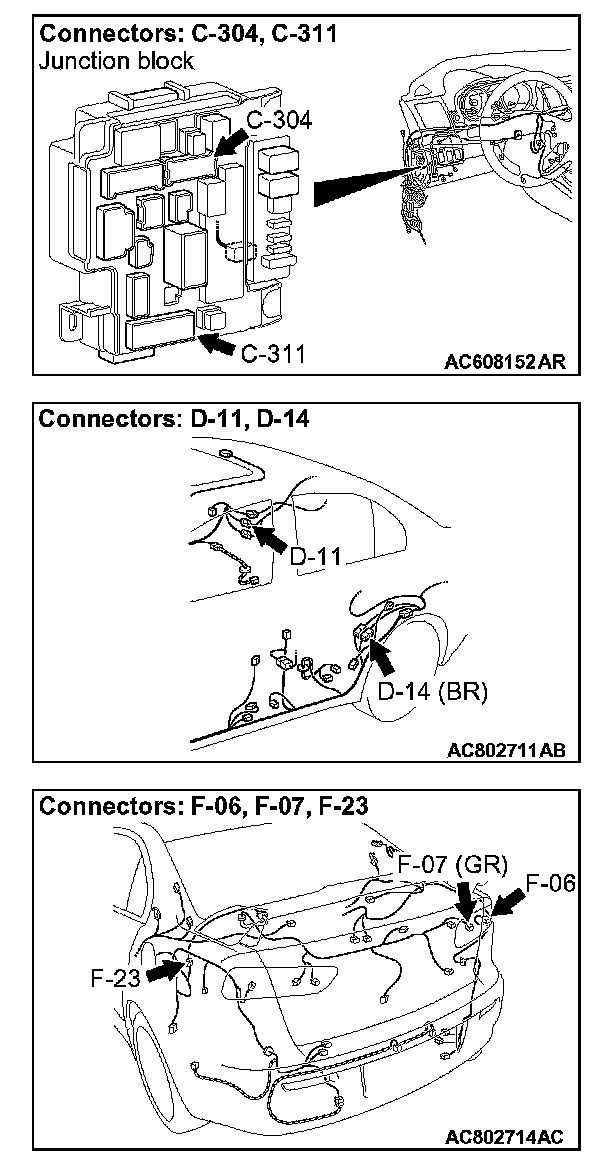 Connectors: C-304, C-311
Junction block

C-304

C-311

AC608152AR

Connectors: D-11, D-14

D-11

D-14 (BR)

AC802711AB

Connectors: F-06, F-07, F-23

F-07 (GR)

F-06

F-23

AC802714AC