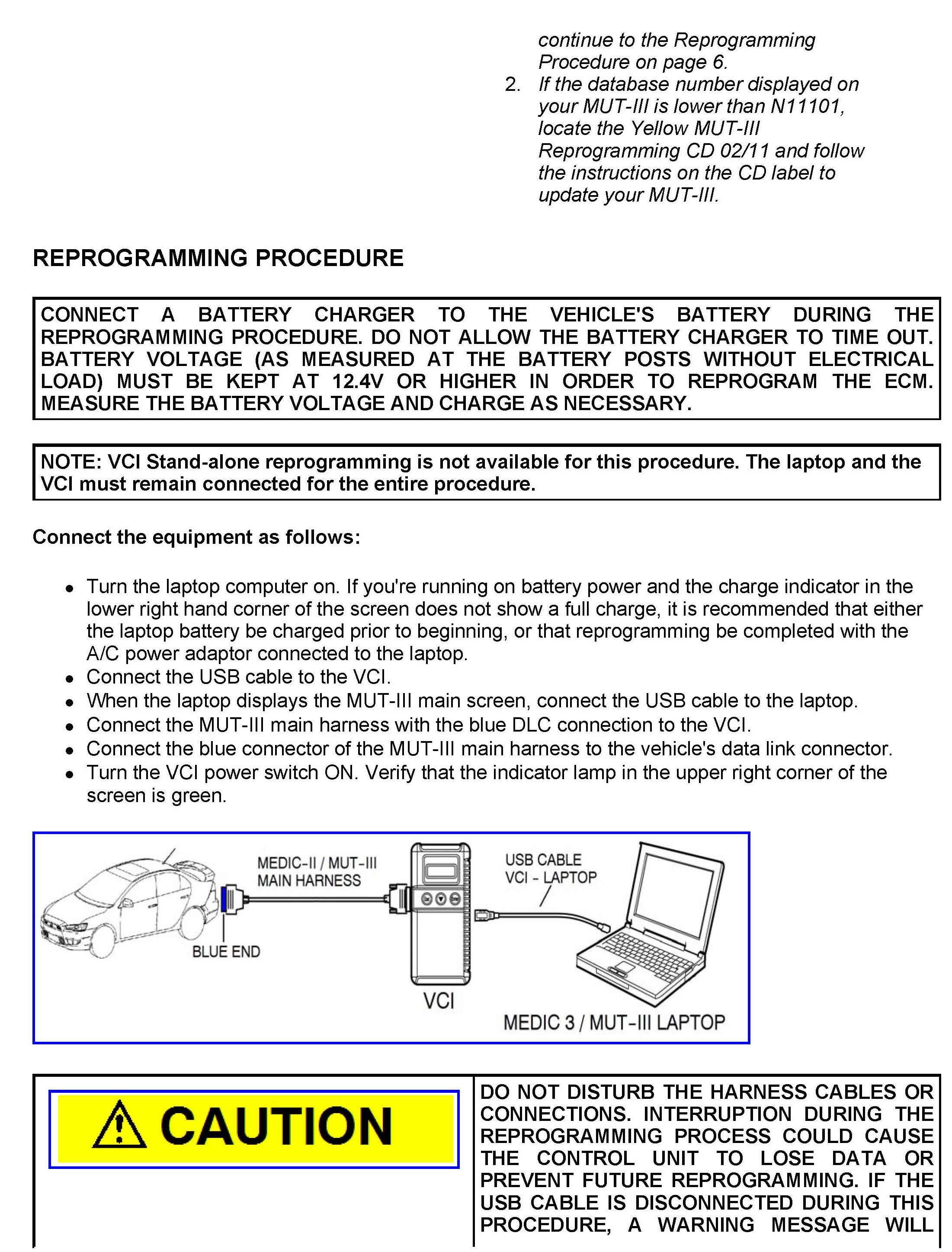 continue to the Reprogramming Procedure on page 6.

2. If the database number displayed on your MUT-III is lower than N11101, locate the Yellow MUT-III Reprogramming CD 02/11 and follow the instructions on the CD label to update your MUT-III.

REPROGRAMMING PROCEDURE

CONNECT A BATTERY CHARGER TO THE VEHICLE'S BATTERY DURING THE REPROGRAMMING PROCEDURE. DO NOT ALLOW THE BATTERY CHARGER TO TIME OUT. BATTERY VOLTAGE (AS MEASURED AT THE BATTERY POSTS WITHOUT ELECTRICAL LOAD) MUST BE KEPT AT 12.4V OR HIGHER IN ORDER TO REPROGRAM THE ECM. MEASURE THE BATTERY VOLTAGE AND CHARGE AS NECESSARY.

NOTE: VCI Stand-alone reprogramming is not available for this procedure. The laptop and the VCI must remain connected for the entire procedure.

Connect the equipment as follows:

• Turn the laptop computer on. If you're running on battery power and the charge indicator in the lower right hand corner of the screen does not show a full charge, it is recommended that either the laptop battery be charged prior to beginning, or that reprogramming be completed with the A/C power adaptor connected to the laptop.
• Connect the USB cable to the VCI.
• When the laptop displays the MUT-III main screen, connect the USB cable to the laptop.
• Connect the MUT-III main harness with the blue DLC connection to the VCI.
• Connect the blue connector of the MUT-III main harness to the vehicle's data link connector.
• Turn the VCI power switch ON. Verify that the indicator lamp in the upper right corner of the screen is green.

MEDIC-II / MUT-III MAIN HARNESS
USB CABLE VCI - LAPTOP
BLUE END
VCI
MEDIC 3 / MUT-III LAPTOP

CAUTION

DO NOT DISTURB THE HARNESS CABLES OR CONNECTIONS. INTERRUPTION DURING THE REPROGRAMMING PROCESS COULD CAUSE THE CONTROL UNIT TO LOSE DATA OR PREVENT FUTURE REPROGRAMMING. IF THE USB CABLE IS DISCONNECTED DURING THIS PROCEDURE, A WARNING MESSAGE WILL