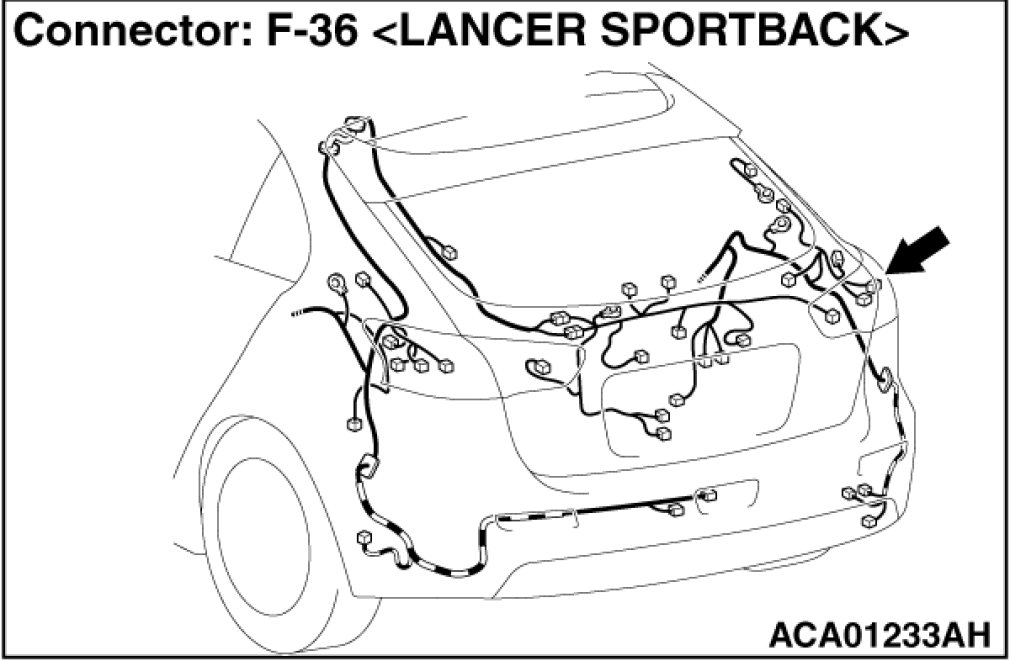 Connector: F-36 <LANCER SPORTBACK>

ACA01233AH