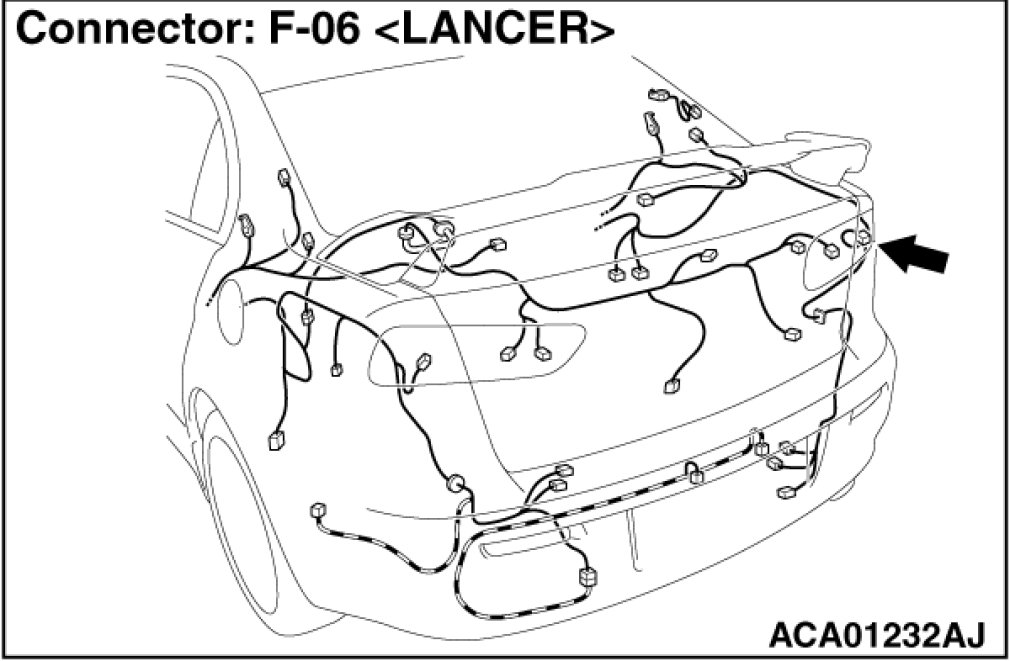 Connector: F-06 <LANCER>

ACA01232AJ