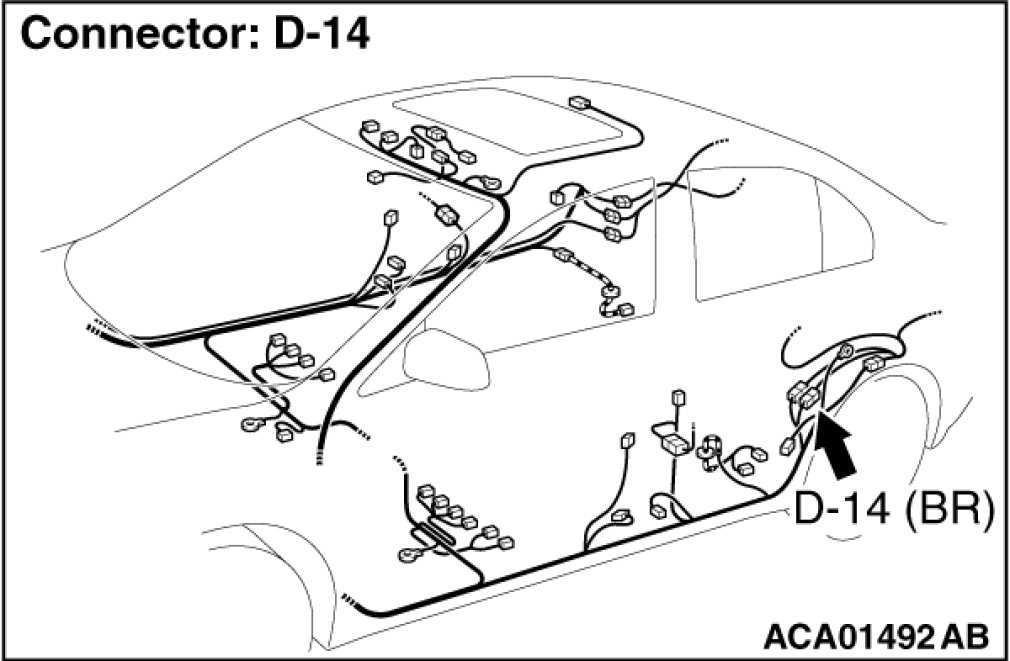 Connector: D-14

D-14 (BR)

ACA01492 AB