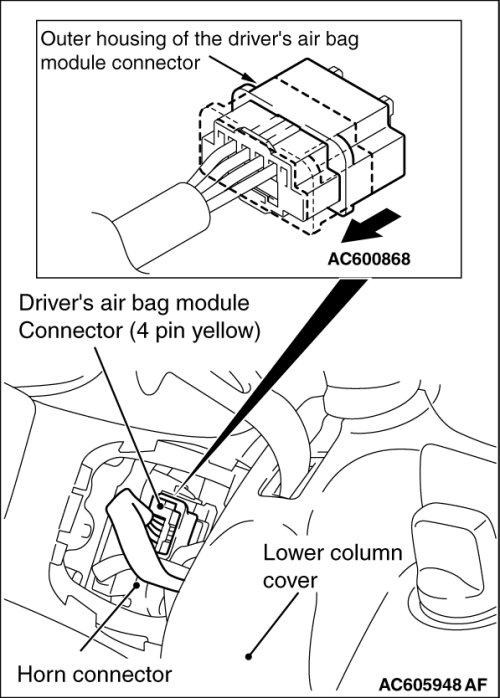 Outer housing of the driver's air bag module connector

AC600868

Driver's air bag module Connector (4 pin yellow)

Lower column cover

Horn connector

AC605948 AF