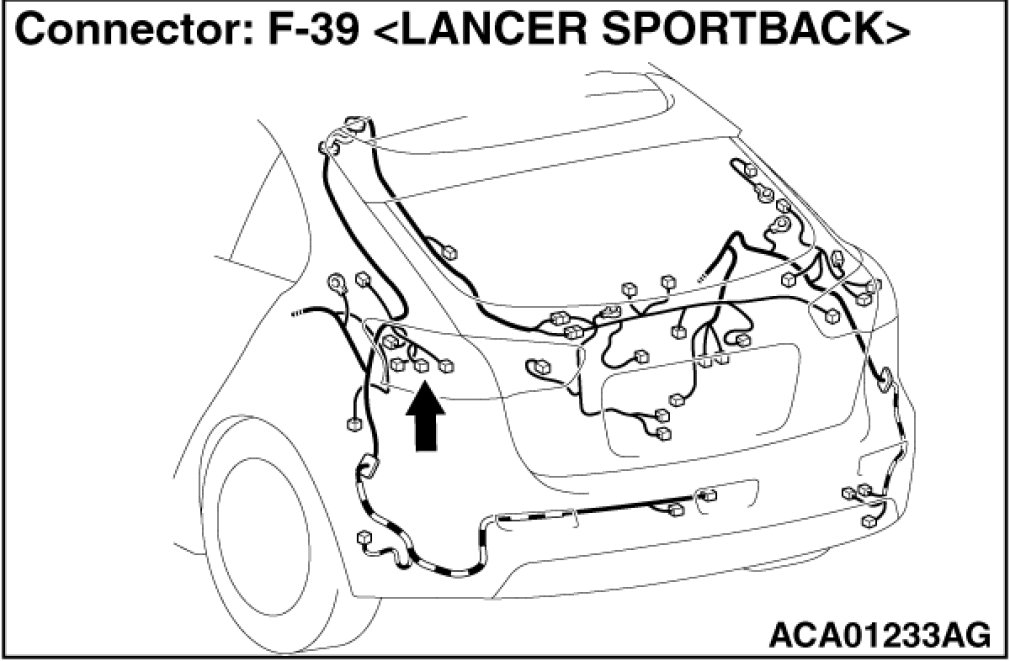 Connector: F-39 <LANCER SPORTBACK>

ACA01233AG