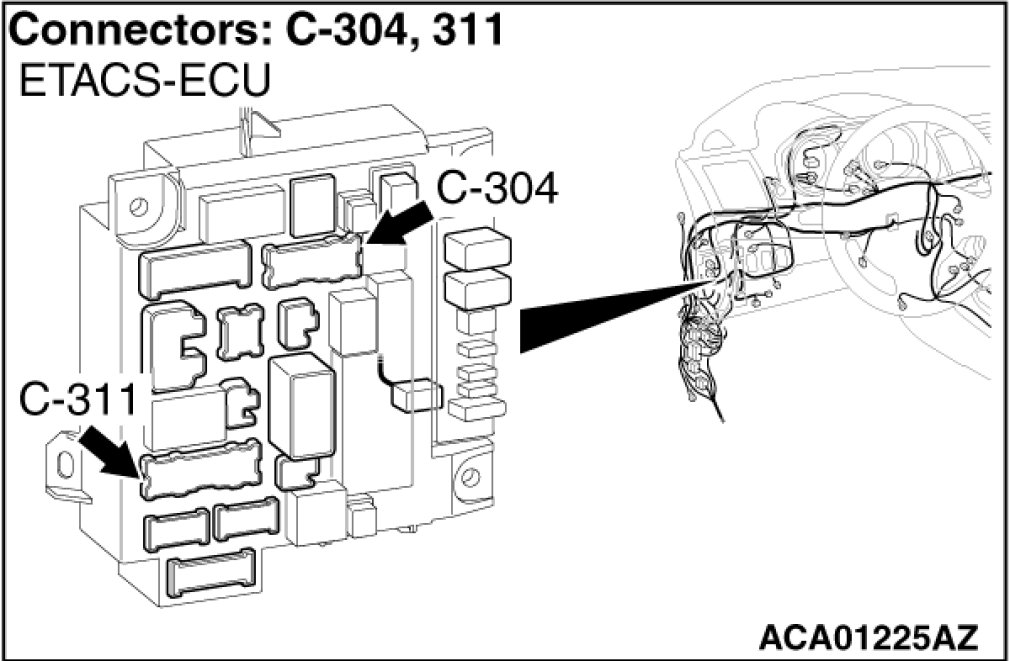 Connectors: C-304, 311
ETACS-ECU

C-304

C-311

ACA01225AZ