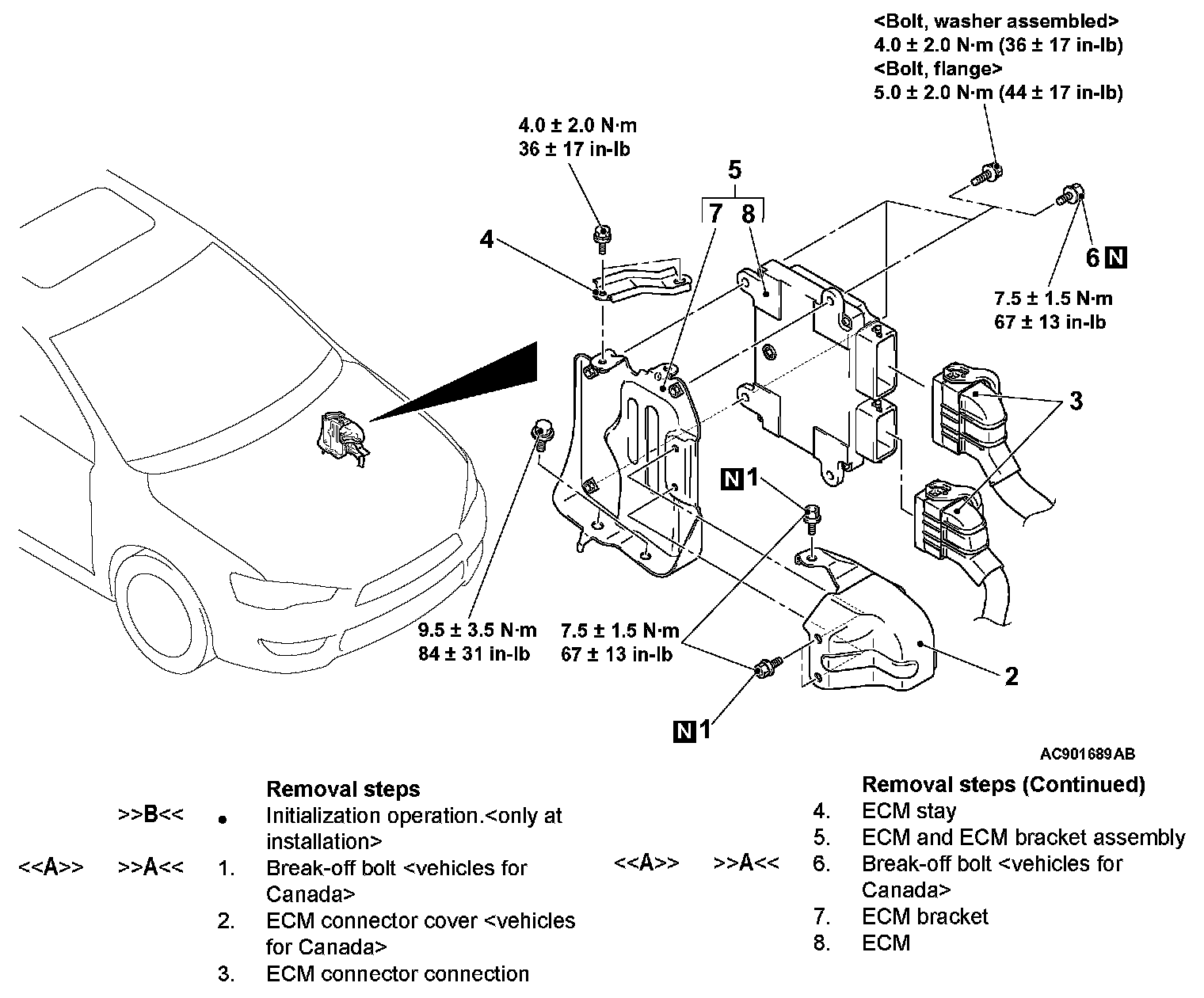 <Bolt, washer assembled>
4.0 ± 2.0 N·m (36 ± 17 in-lb)
<Bolt, flange>
5.0 ± 2.0 N·m (44 ± 17 in-lb)

4.0 ± 2.0 N·m
36 ± 17 in-lb

5

7 8

4

6 N

7.5 ± 1.5 N·m
67 ± 13 in-lb

3

N 1

9.5 ± 3.5 N·m
84 ± 31 in-lb

7.5 ± 1.5 N·m
67 ± 13 in-lb

2

N 1

AC901689AB

Removal steps

>>B<< • Initialization operation.<only at installation>

<<A>> >>A<< 1. Break-off bolt <vehicles for Canada>

2. ECM connector cover <vehicles for Canada>

3. ECM connector connection

Removal steps (Continued)

4. ECM stay

5. ECM and ECM bracket assembly

<<A>> >>A<< 6. Break-off bolt <vehicles for Canada>

7. ECM bracket

8. ECM