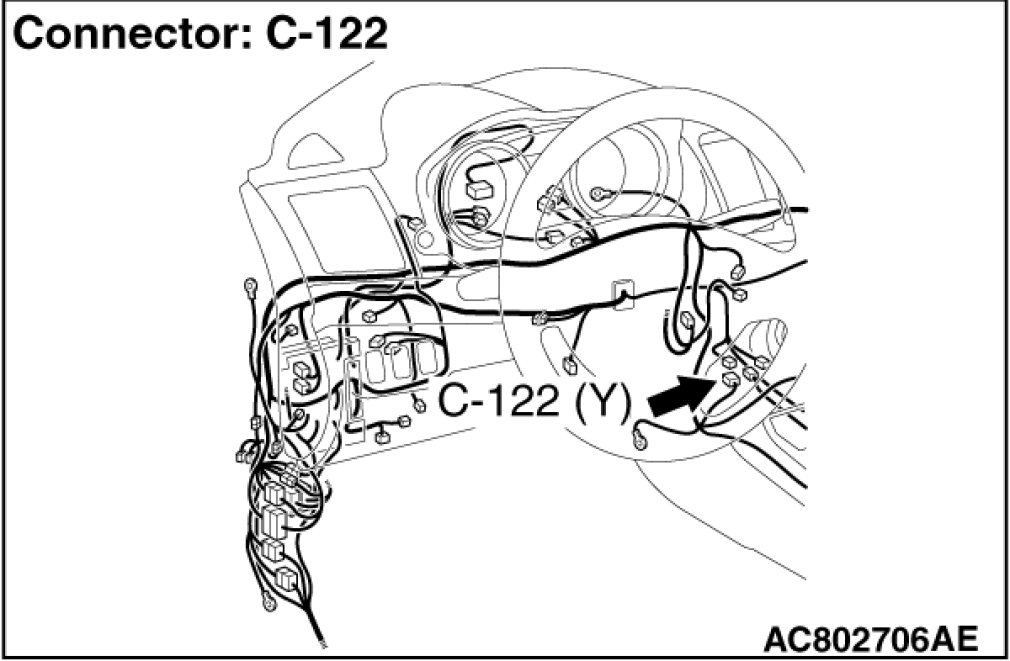 Connector: C-122

C-122 (Y)

AC802706AE