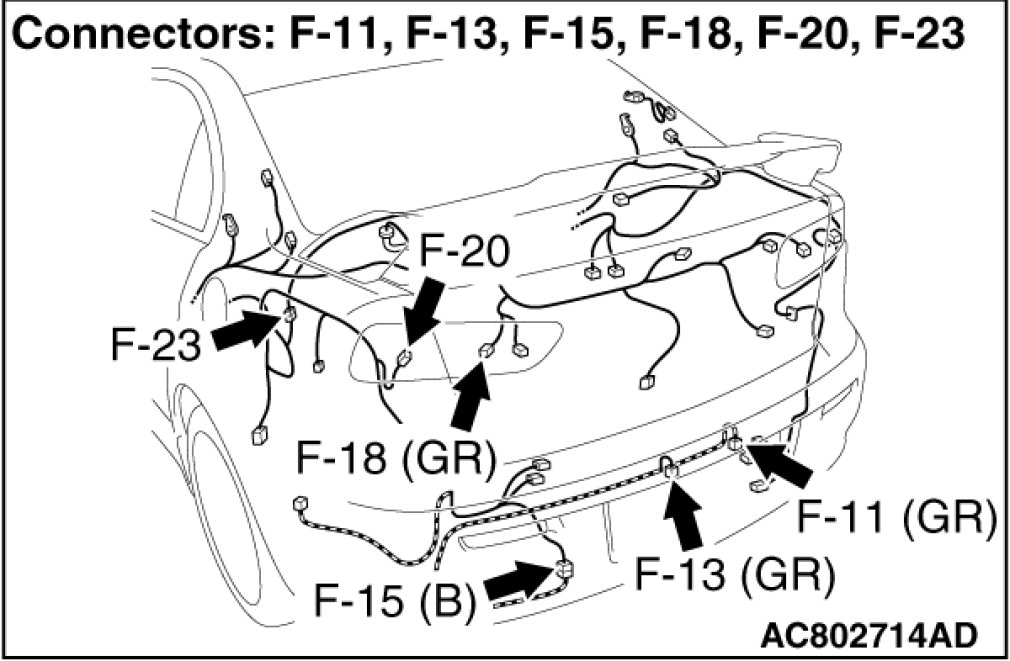 Connectors: F-11, F-13, F-15, F-18, F-20, F-23

F-20

F-23

F-18 (GR)

F-11 (GR)

F-13 (GR)

F-15 (B)

AC802714AD