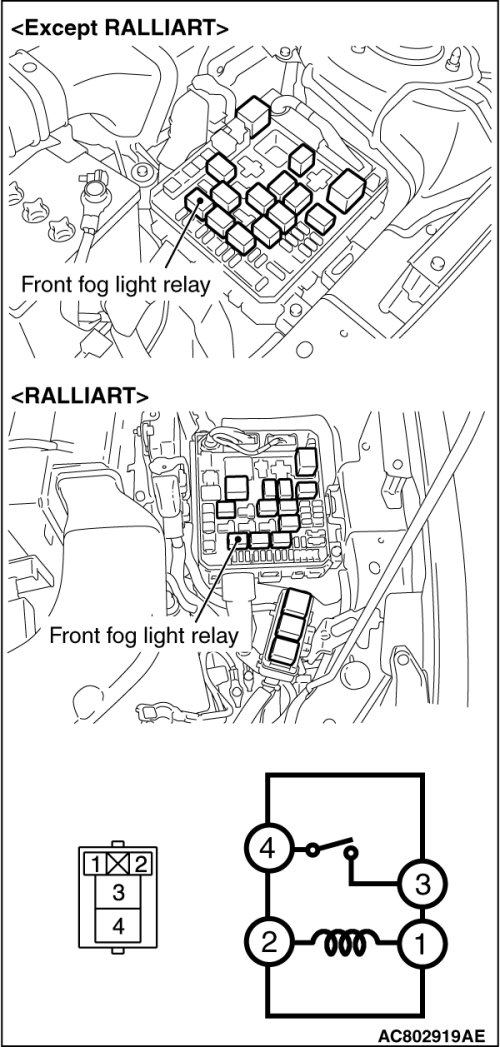 <Except RALLIART>

Front fog light relay

<RALLIART>

Front fog light relay

1 2
3
4

4
3
2
1

AC802919AE