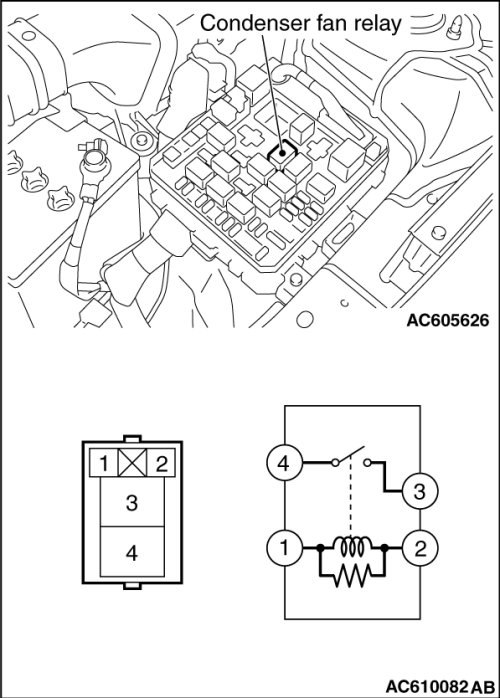 Condenser fan relay

AC605626

1 2
3
4

4
3
1
2

AC610082 AB