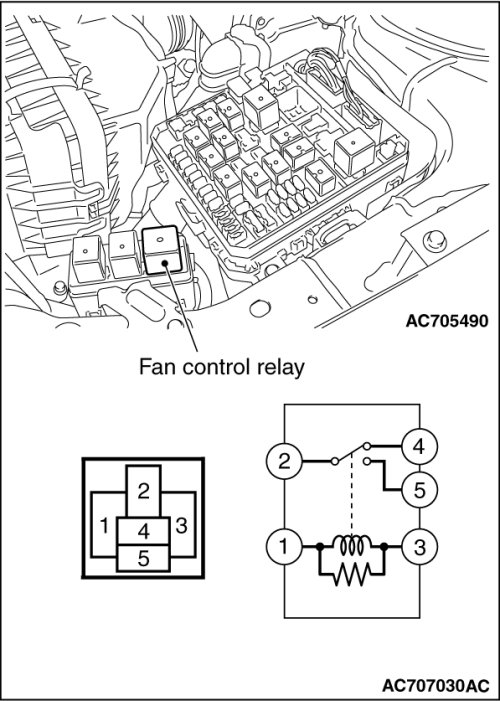 AC705490

Fan control relay

2
1
4
3
5

2
4
5
1
3

AC707030AC