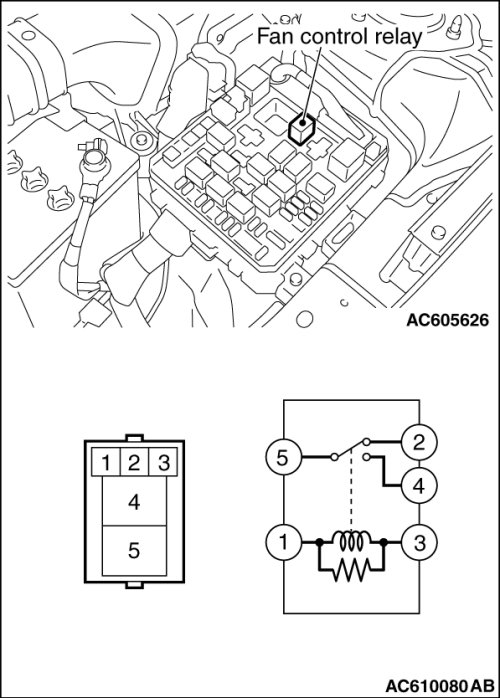 Fan control relay

AC605626

1 2 3
4
5

5
2
4
1
3

AC610080 AB