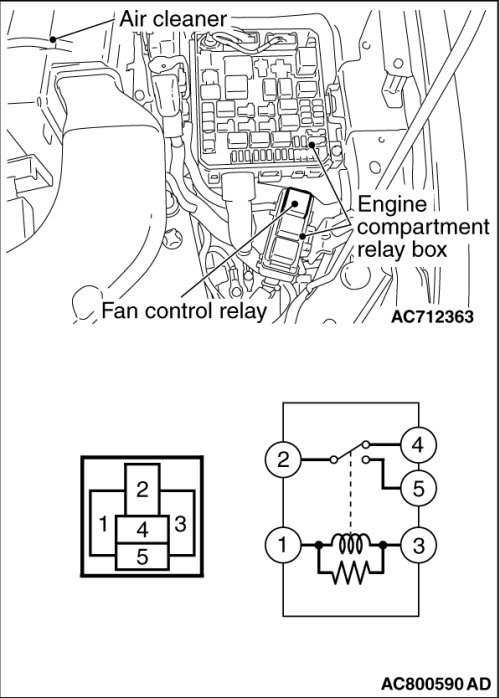 Air cleaner

Engine compartment relay box

Fan control relay

AC712363

2
1
4
3
5

2
4
5
1
3

AC800590 AD