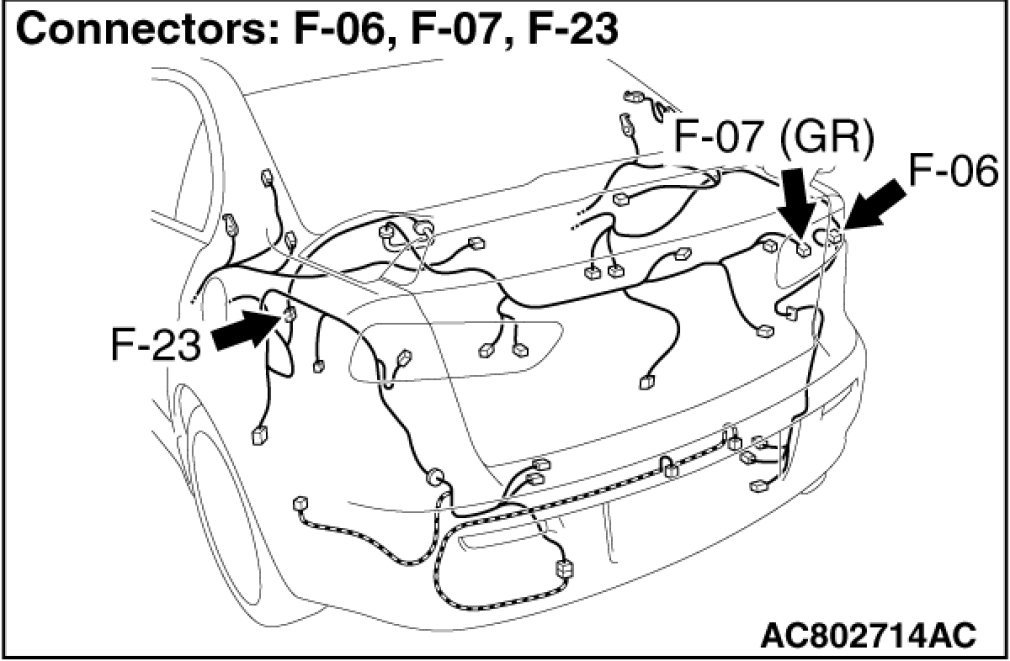 Connectors: F-06, F-07, F-23

F-07 (GR)

F-06

F-23

AC802714AC