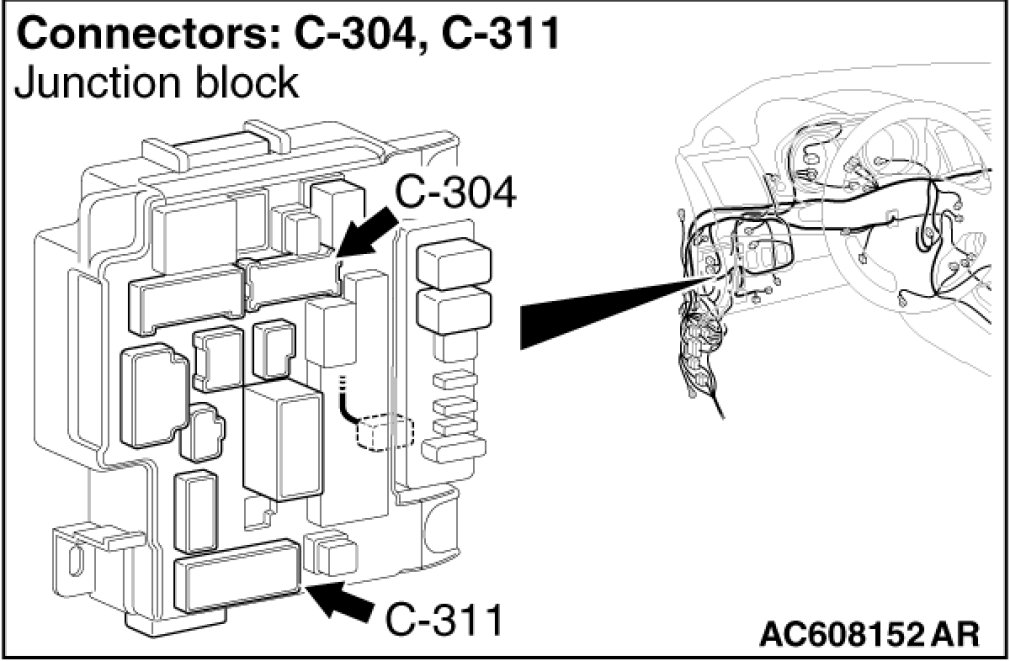 Connectors: C-304, C-311
Junction block

C-304

C-311

AC608152 AR