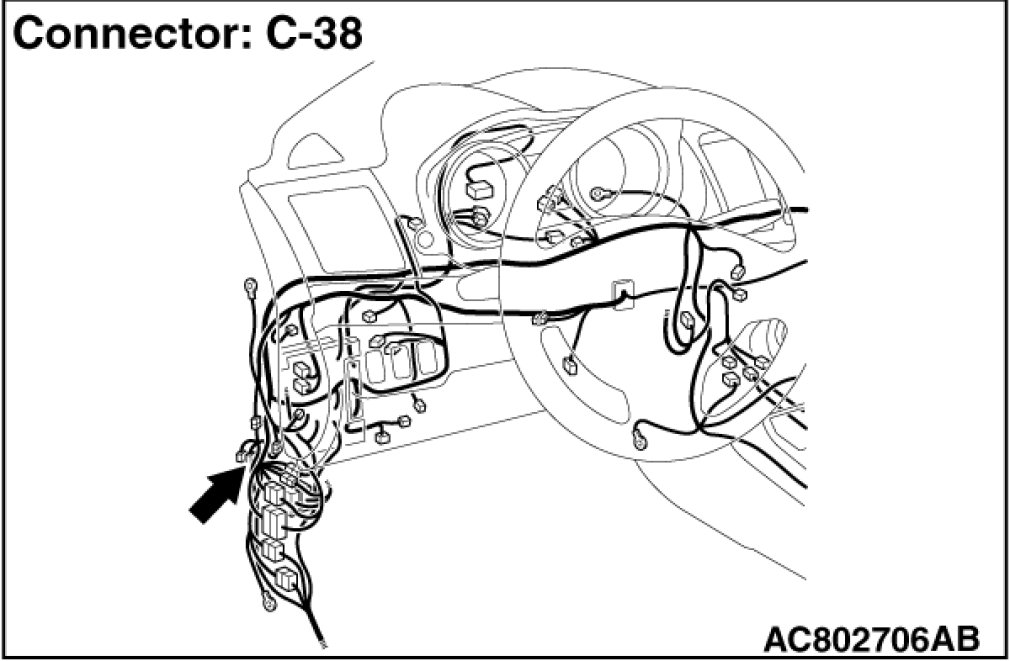 Connector: C-38

AC802706AB