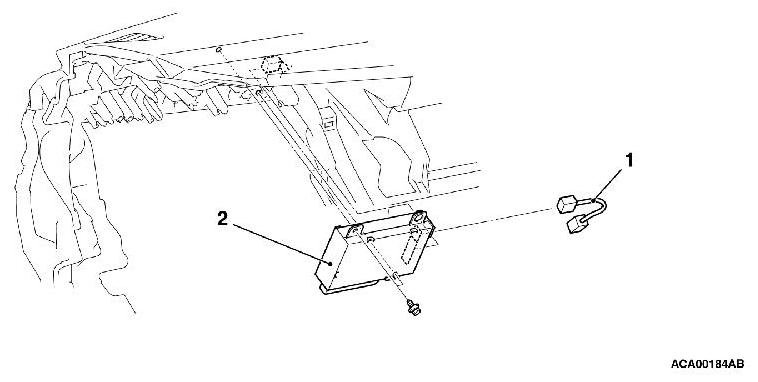 1
2
ACA00184AB