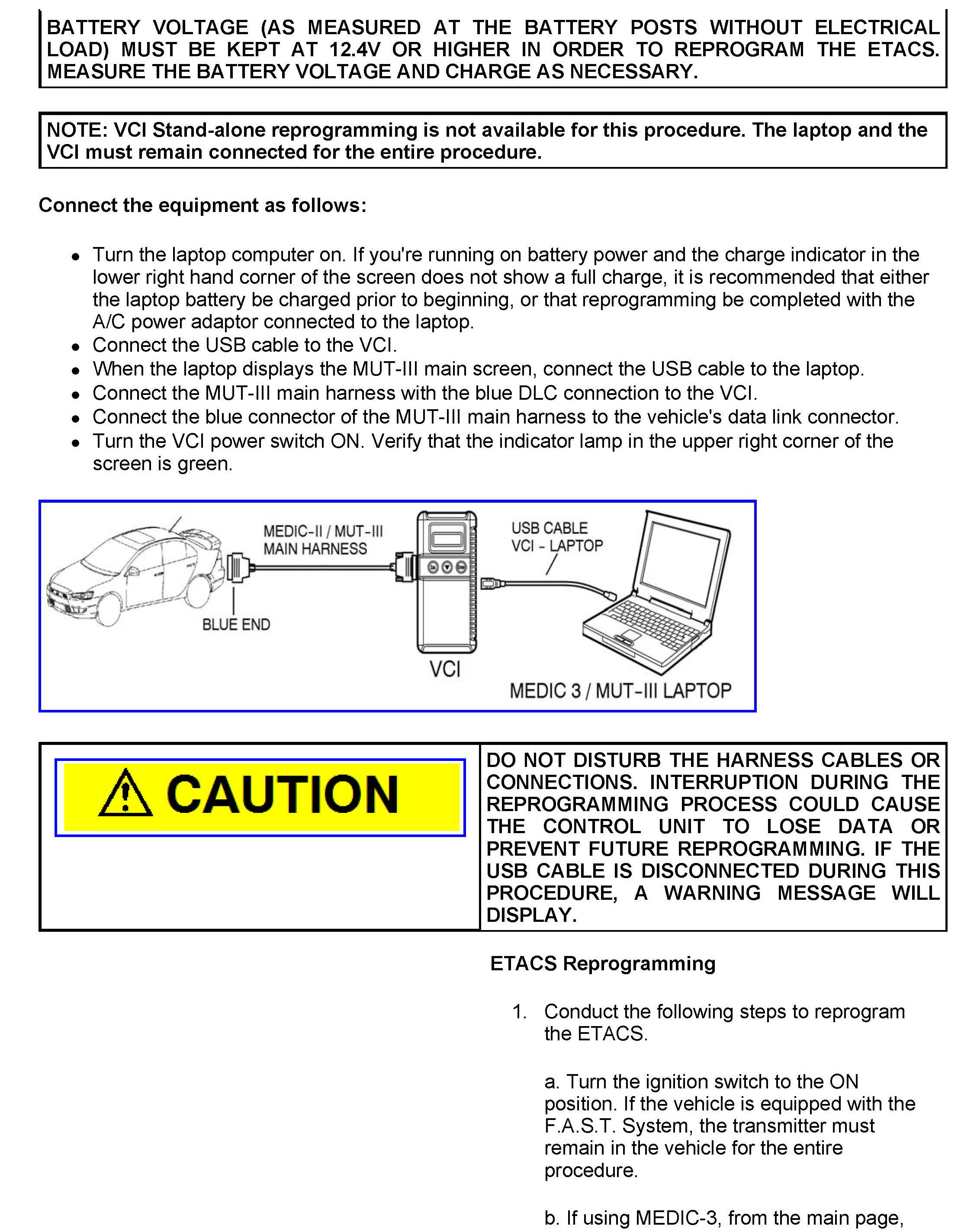 BATTERY VOLTAGE (AS MEASURED AT THE BATTERY POSTS WITHOUT ELECTRICAL LOAD) MUST BE KEPT AT 12.4V OR HIGHER IN ORDER TO REPROGRAM THE ETACS. MEASURE THE BATTERY VOLTAGE AND CHARGE AS NECESSARY.

NOTE: VCI Stand-alone reprogramming is not available for this procedure. The laptop and the VCI must remain connected for the entire procedure.

Connect the equipment as follows:

• Turn the laptop computer on. If you're running on battery power and the charge indicator in the lower right hand corner of the screen does not show a full charge, it is recommended that either the laptop battery be charged prior to beginning, or that reprogramming be completed with the A/C power adaptor connected to the laptop.
• Connect the USB cable to the VCI.
• When the laptop displays the MUT-III main screen, connect the USB cable to the laptop.
• Connect the MUT-III main harness with the blue DLC connection to the VCI.
• Connect the blue connector of the MUT-III main harness to the vehicle's data link connector.
• Turn the VCI power switch ON. Verify that the indicator lamp in the upper right corner of the screen is green.

MEDIC-II / MUT-III MAIN HARNESS
USB CABLE VCI - LAPTOP
BLUE END
VCI
MEDIC 3 / MUT-III LAPTOP

CAUTION

DO NOT DISTURB THE HARNESS CABLES OR CONNECTIONS. INTERRUPTION DURING THE REPROGRAMMING PROCESS COULD CAUSE THE CONTROL UNIT TO LOSE DATA OR PREVENT FUTURE REPROGRAMMING. IF THE USB CABLE IS DISCONNECTED DURING THIS PROCEDURE, A WARNING MESSAGE WILL DISPLAY.

ETACS Reprogramming

1. Conduct the following steps to reprogram the ETACS.

a. Turn the ignition switch to the ON position. If the vehicle is equipped with the F.A.S.T. System, the transmitter must remain in the vehicle for the entire procedure.

b. If using MEDIC-3, from the main page,