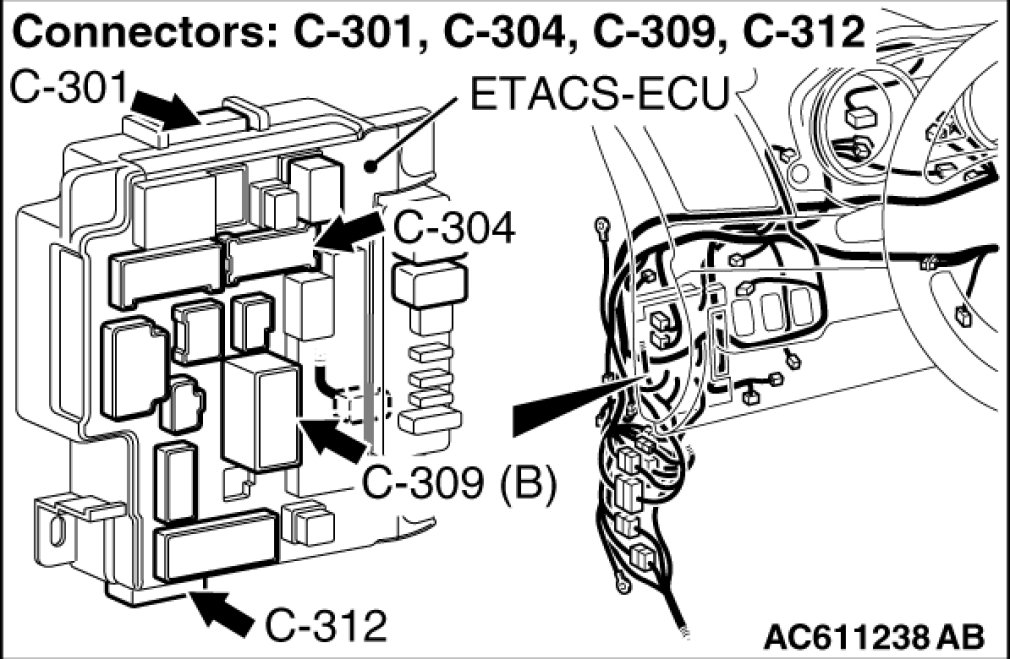 Connectors: C-301, C-304, C-309, C-312

C-301

ETACS-ECU

C-304

C-309 (B)

C-312

AC611238 AB