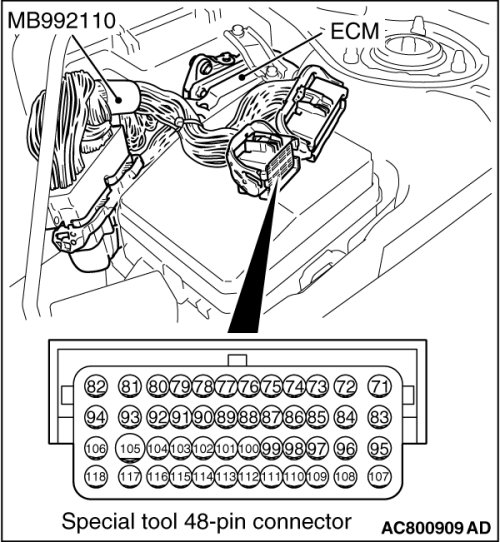 MB992110

ECM

82 81 80 79 78 77 76 75 74 73 72 71
94 93 92 91 90 89 88 87 86 85 84 83
106 105 104 103 102 101 100 99 98 97 96 95
118 117 116 115 114 113 112 111 110 109 108 107

Special tool 48-pin connector

AC800909 AD