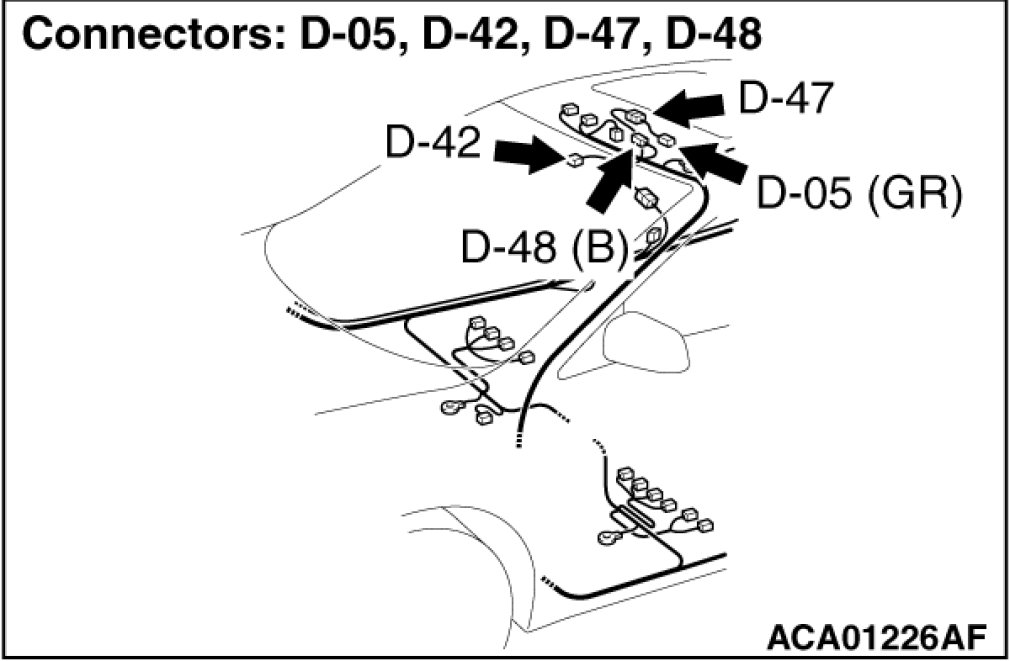 Connectors: D-05, D-42, D-47, D-48

D-47

D-42

D-05 (GR)

D-48 (B)

ACA01226AF