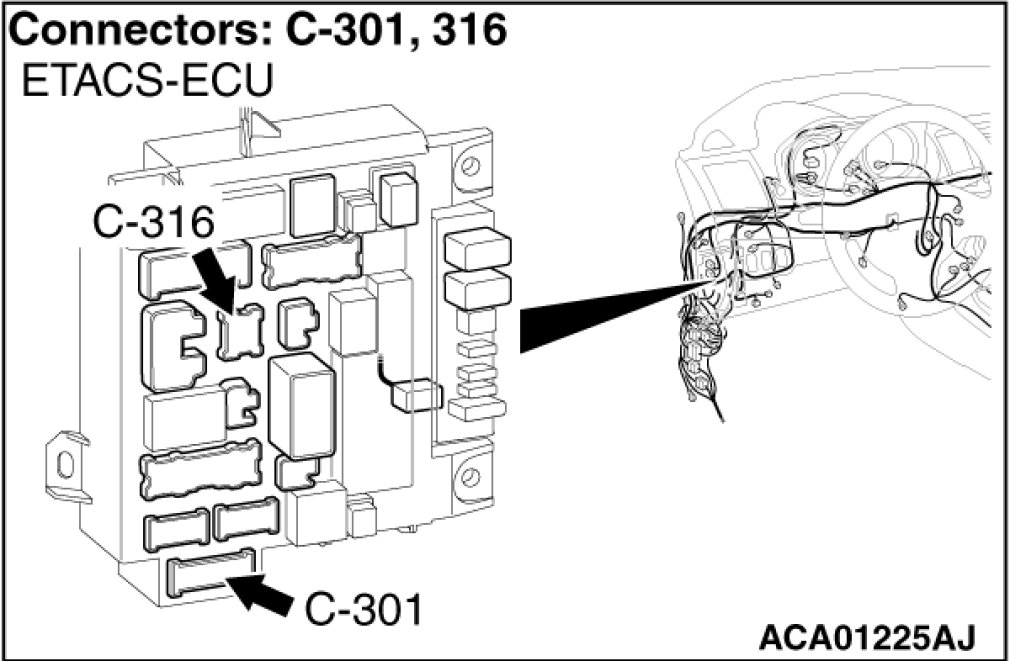 Connectors: C-301, 316
ETACS-ECU

C-316

C-301

ACA01225AJ